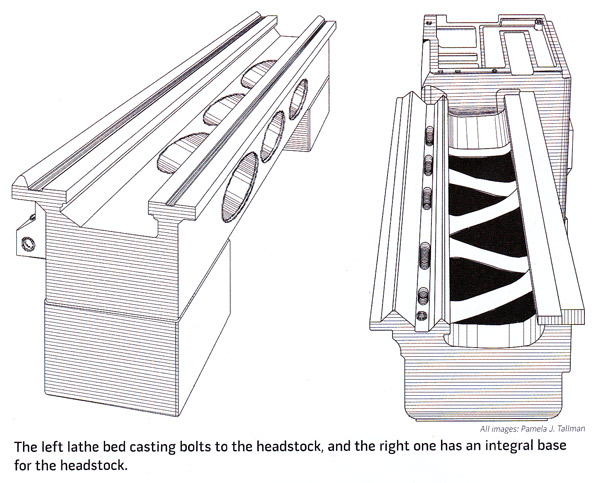 All images: Pamela J. Tallman

The left lathe bed casting bolts to the headstock, and the right one has an integral base for the headstock.