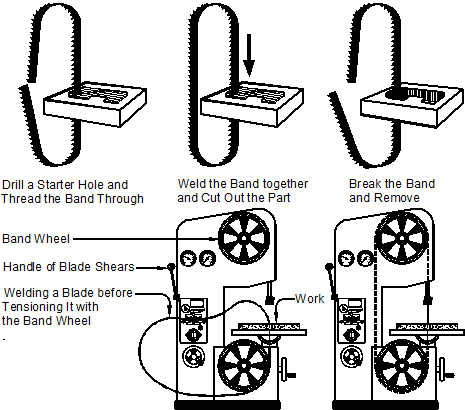 Drill a Starter Hole and Thread the Band Through

Weld the Band together and Cut Out the Part

Break the Band and Remove

Band Wheel

Handle of Blade Shears

Welding a Blade before Tensioning It with the Band Wheel

Work