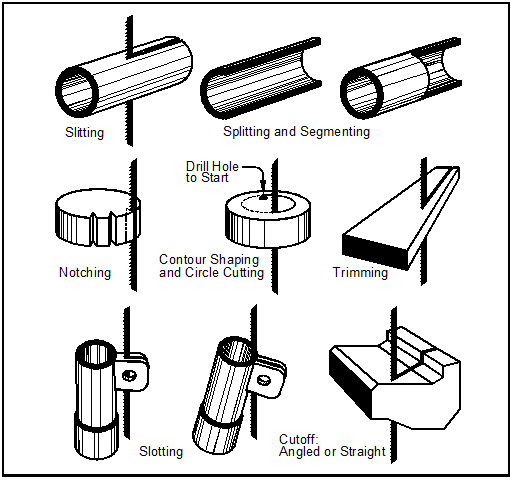 Slitting

Splitting and Segmenting

Drill Hole to Start

Notching

Contour Shaping and Circle Cutting

Trimming

Slotting

Cutoff: Angled or Straight