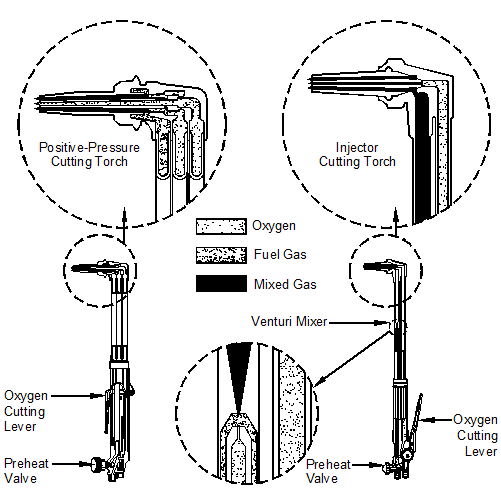 Positive-Pressure Cutting Torch

Injector Cutting Torch

Oxygen

Fuel Gas

Mixed Gas

Venturi Mixer

Oxygen Cutting Lever

Preheat Valve

Oxygen Cutting Lever

Preheat Valve