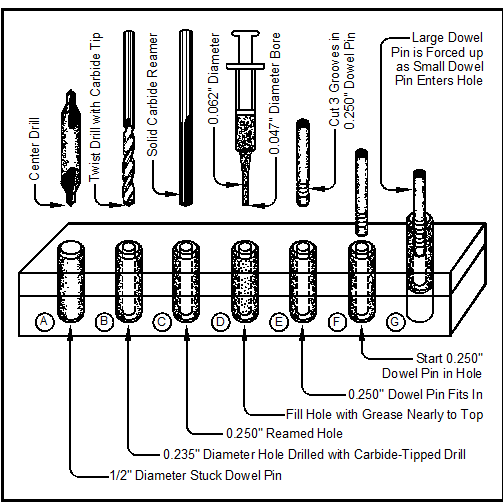 Center Drill

Twist Drill with Carbide Tip

Solid Carbide Reamer

0.062" Diameter

0.047" Diameter Bore

Cut 3 Grooves in 0.250" Dowel Pin

Large Dowel Pin is Forced up as Small Dowel Pin Enters Hole

A B C D E F G

Start 0.250" Dowel Pin in Hole

0.250" Dowel Pin Fits In

Fill Hole with Grease Nearly to Top

0.250" Reamed Hole

0.235" Diameter Hole Drilled with Carbide-Tipped Drill

1/2" Diameter Stuck Dowel Pin