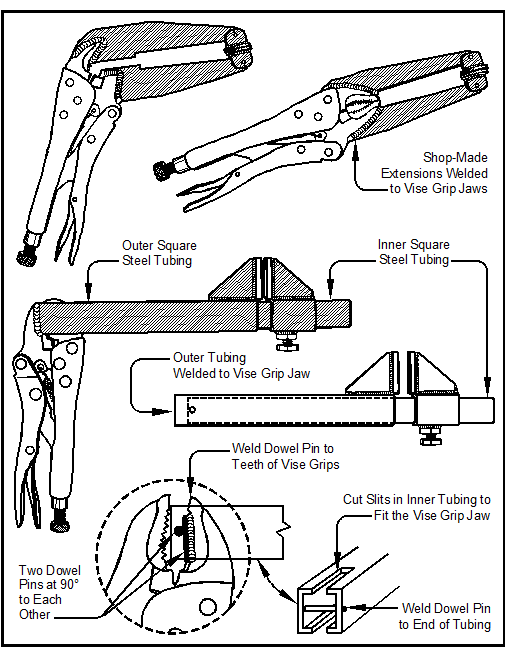 Shop-Made Extensions Welded to Vise Grip Jaws

Outer Square Steel Tubing

Inner Square Steel Tubing

Outer Tubing Welded to Vise Grip Jaw

Weld Dowel Pin to Teeth of Vise Grips

Cut Slits in Inner Tubing to Fit the Vise Grip Jaw

Two Dowel Pins at 90° to Each Other

Weld Dowel Pin to End of Tubing