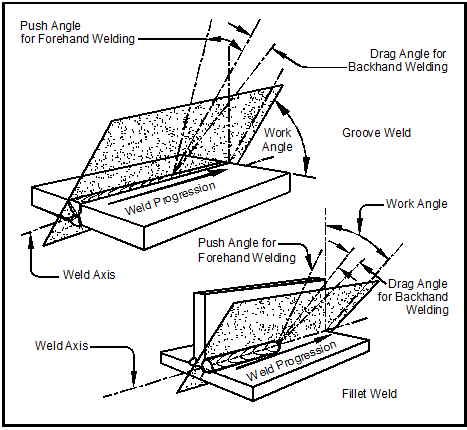 Push Angle for Forehand Welding

Drag Angle for Backhand Welding

Work Angle

Groove Weld

Weld Progression

Weld Axis

Work Angle

Push Angle for Forehand Welding

Drag Angle for Backhand Welding

Weld Axis

Weld Progression

Fillet Weld